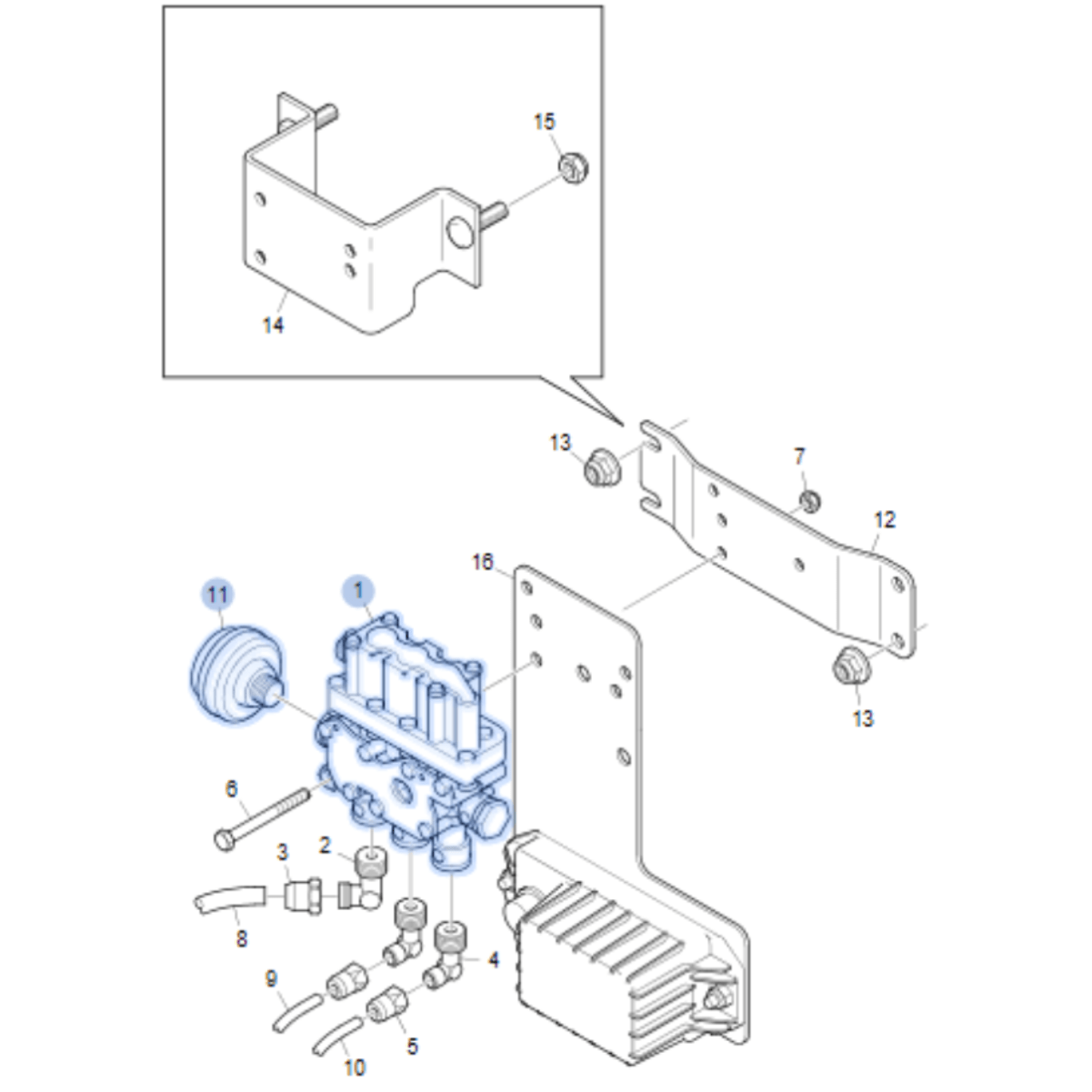 15
14
13
7
12
16
11
1
13
6
3
2
8
4
9
5
10