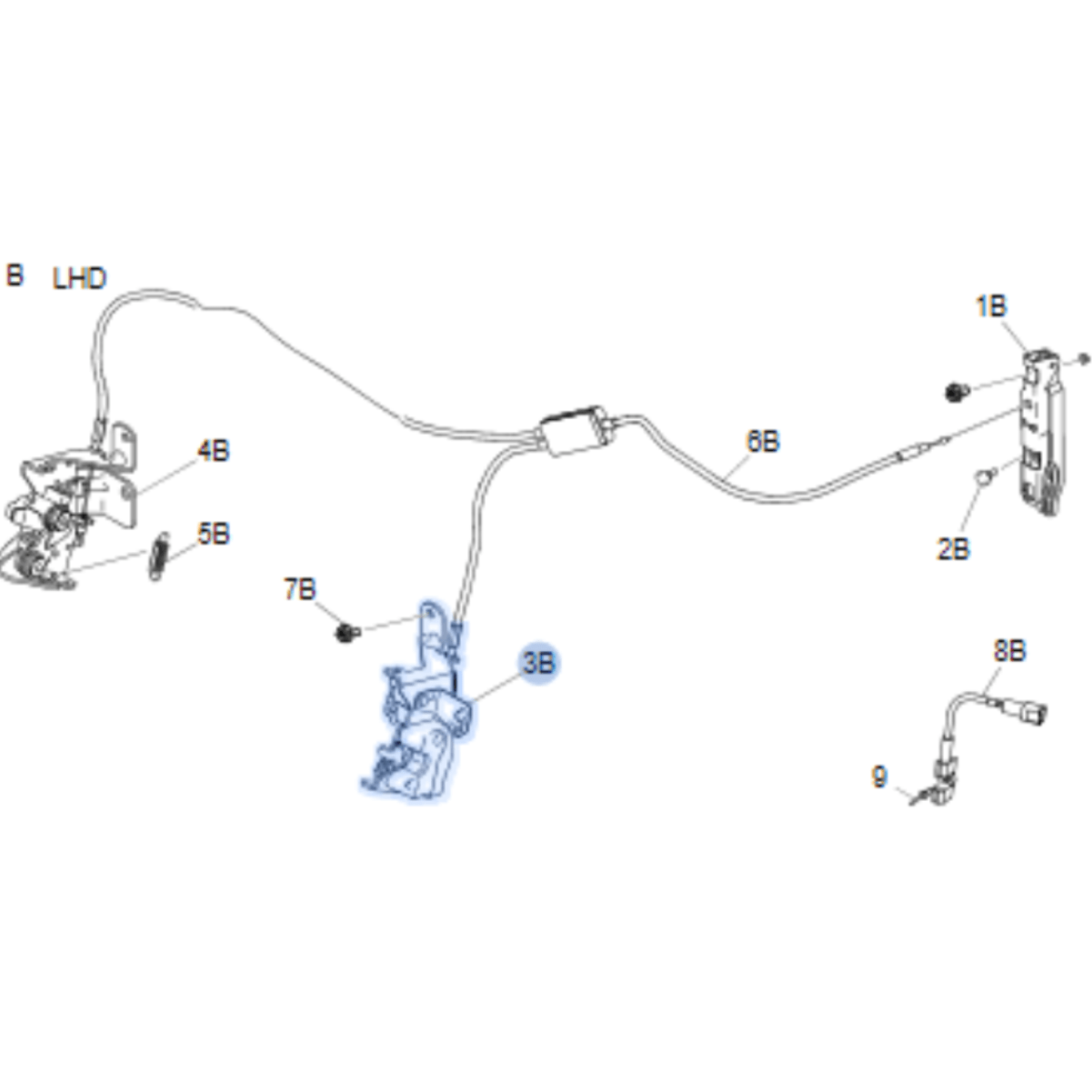 B LHD

1B

4B

6B

5B

2B

7B

3B

8B

9