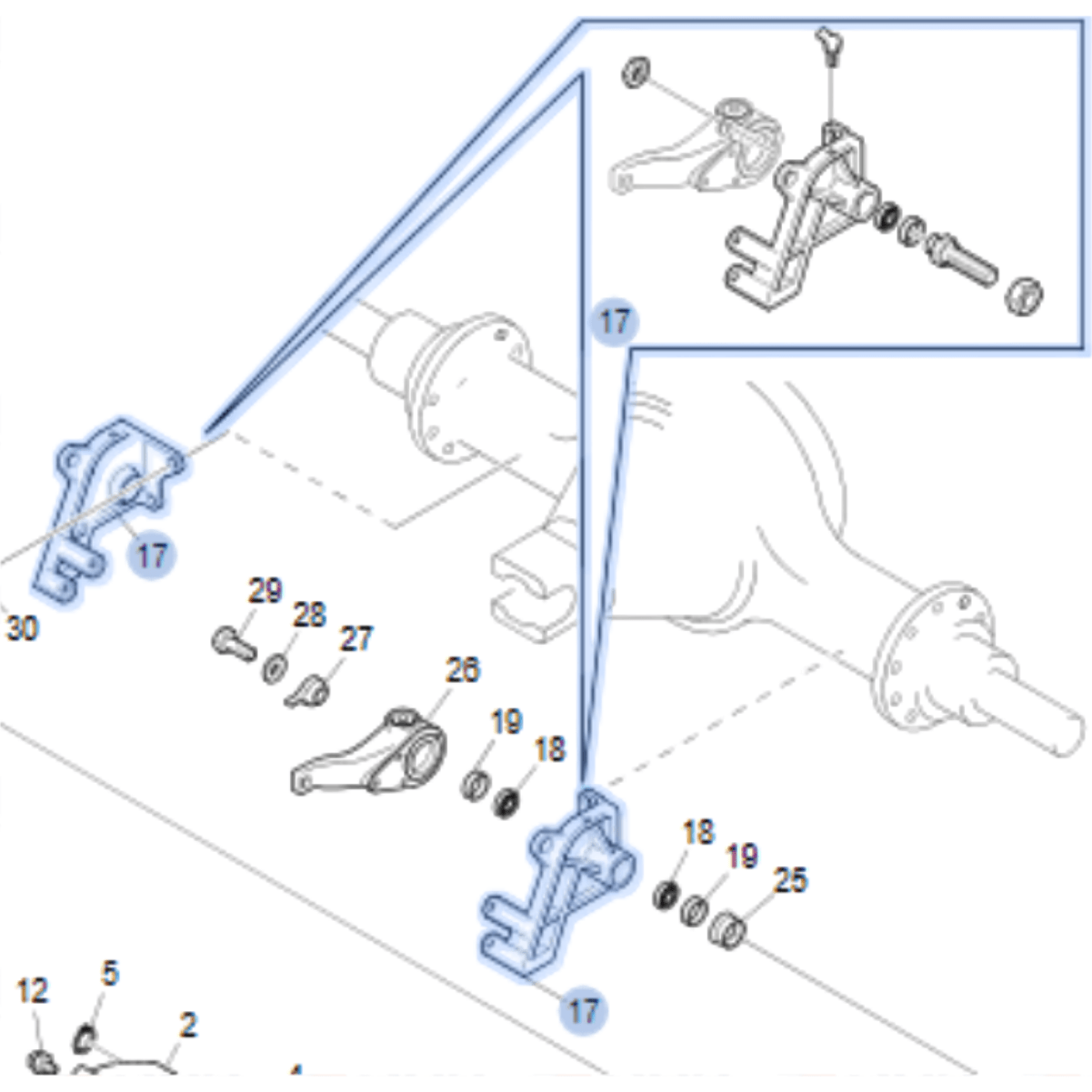 17
17
30
29
28
27
26
19
18
18
19
25
17
12
5
2