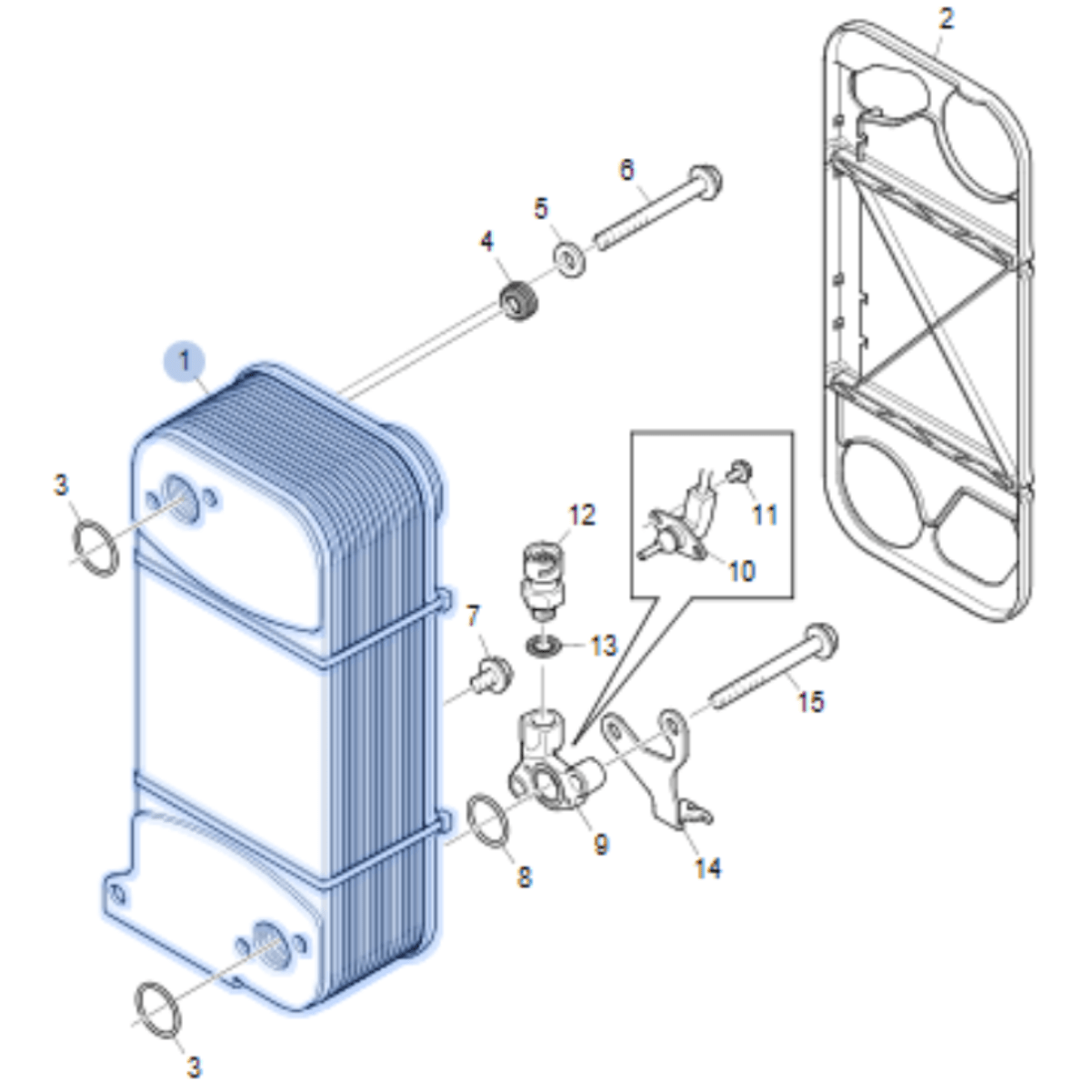 2
6
5
4
1
3
12
11
10
7
13
15
9
8
14
3