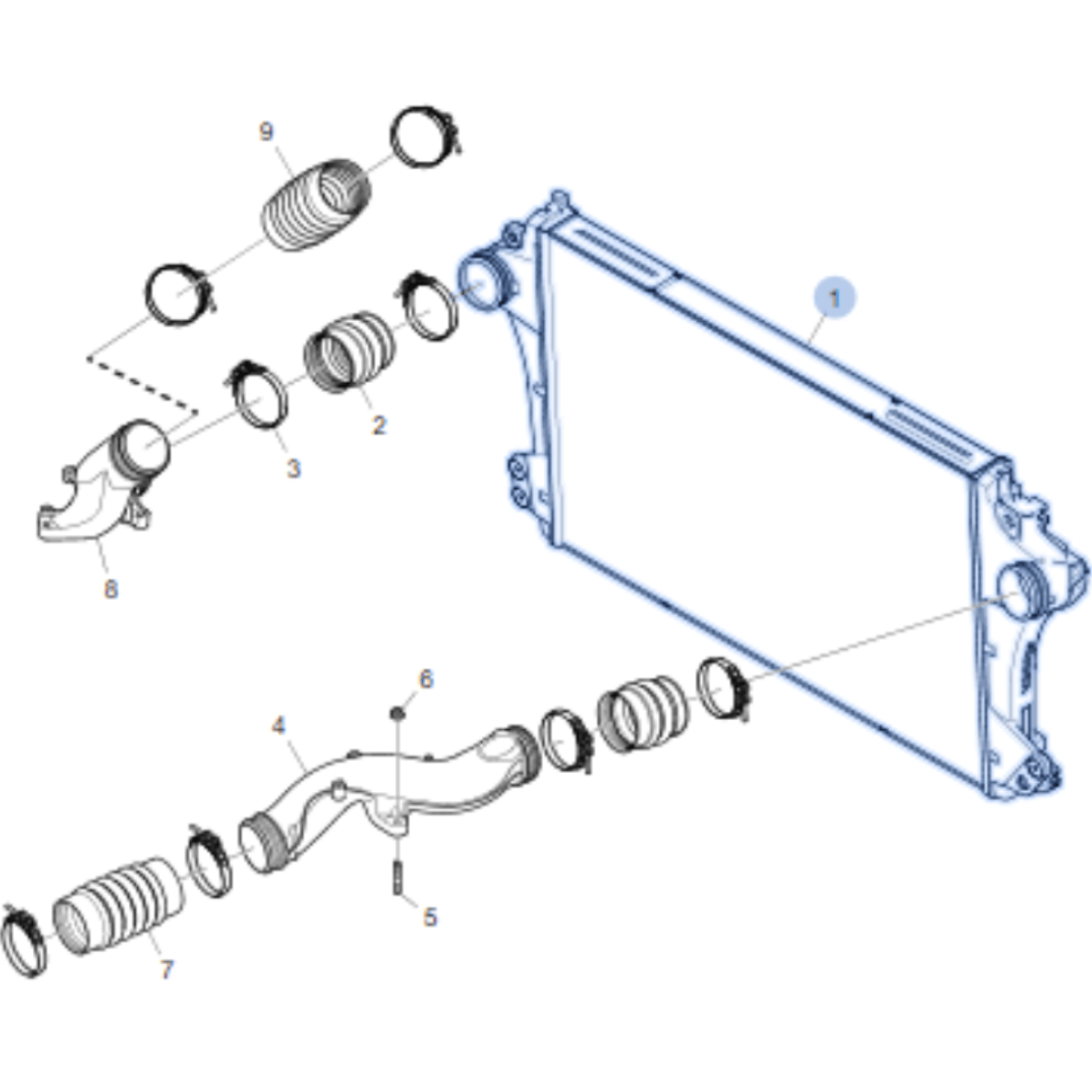 9
1
2
3
8
6
4
5
7