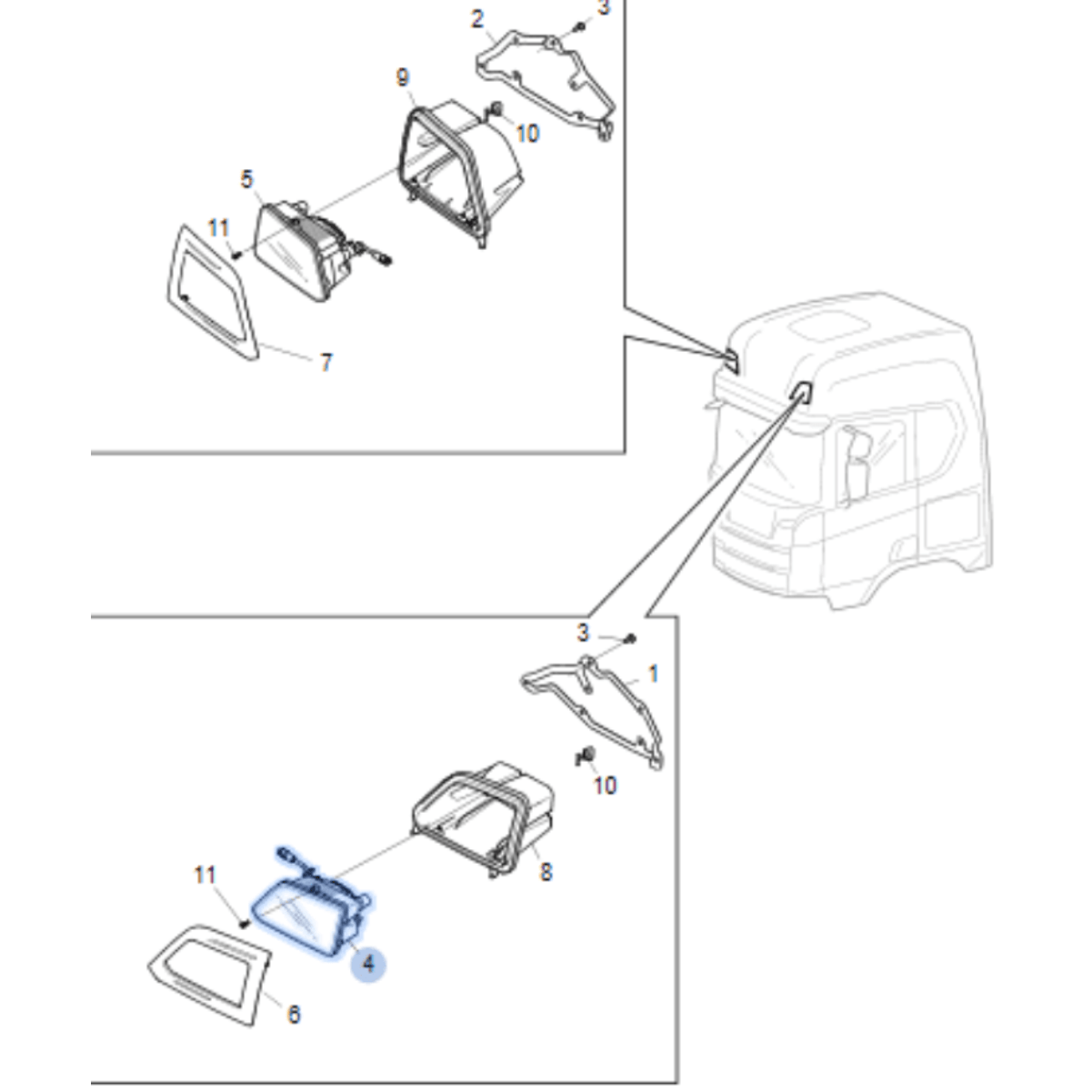 2
3
9
10
5
11
7
3
1
10
8
11
4
6