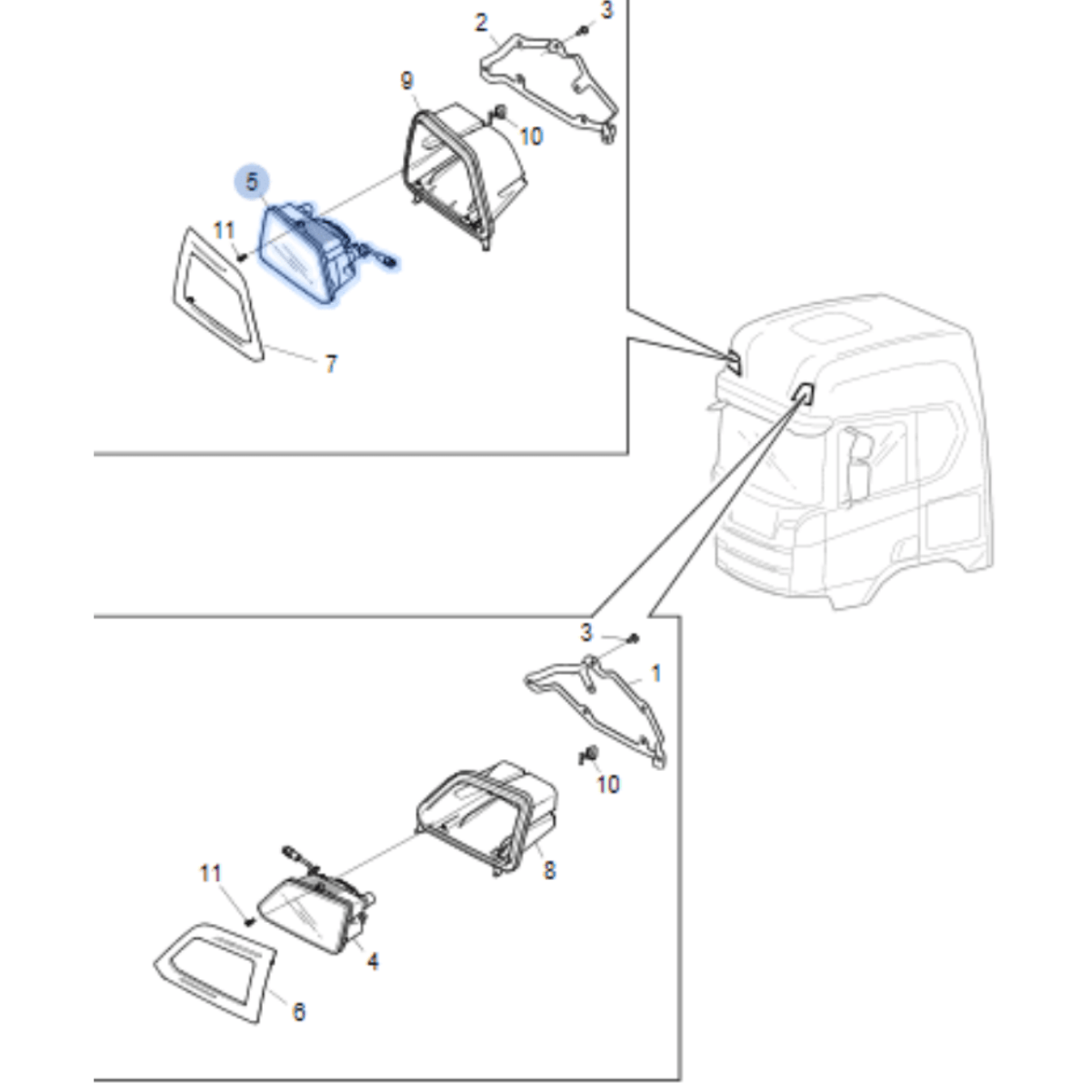 2
3
9
10
5
11
7
3
1
10
8
11
4
6