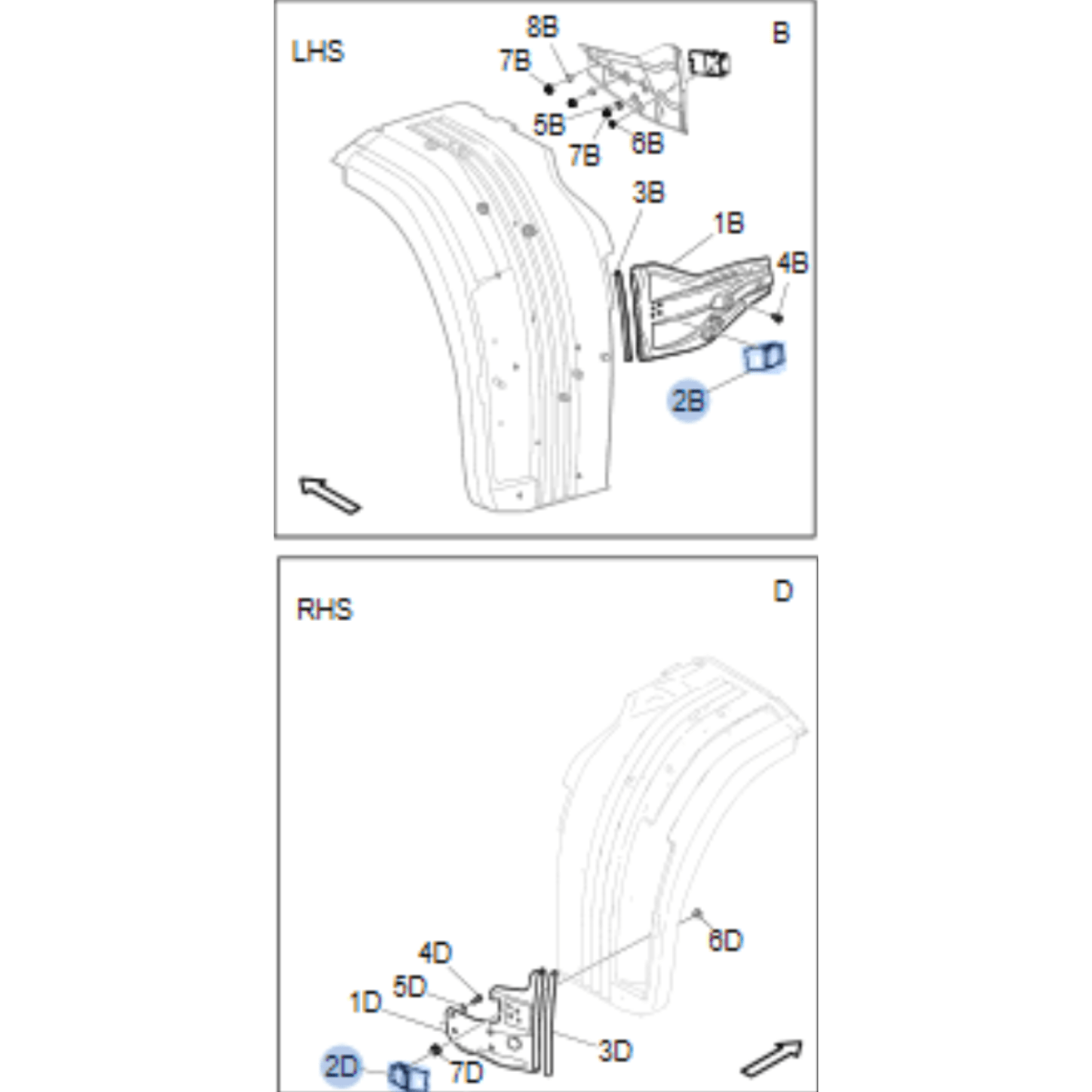 LHS

B

8B
7B
1K
5B
7B
6B
3B
1B
4B
2B

RHS

D

6D
4D
5D
1D
3D
2D
7D