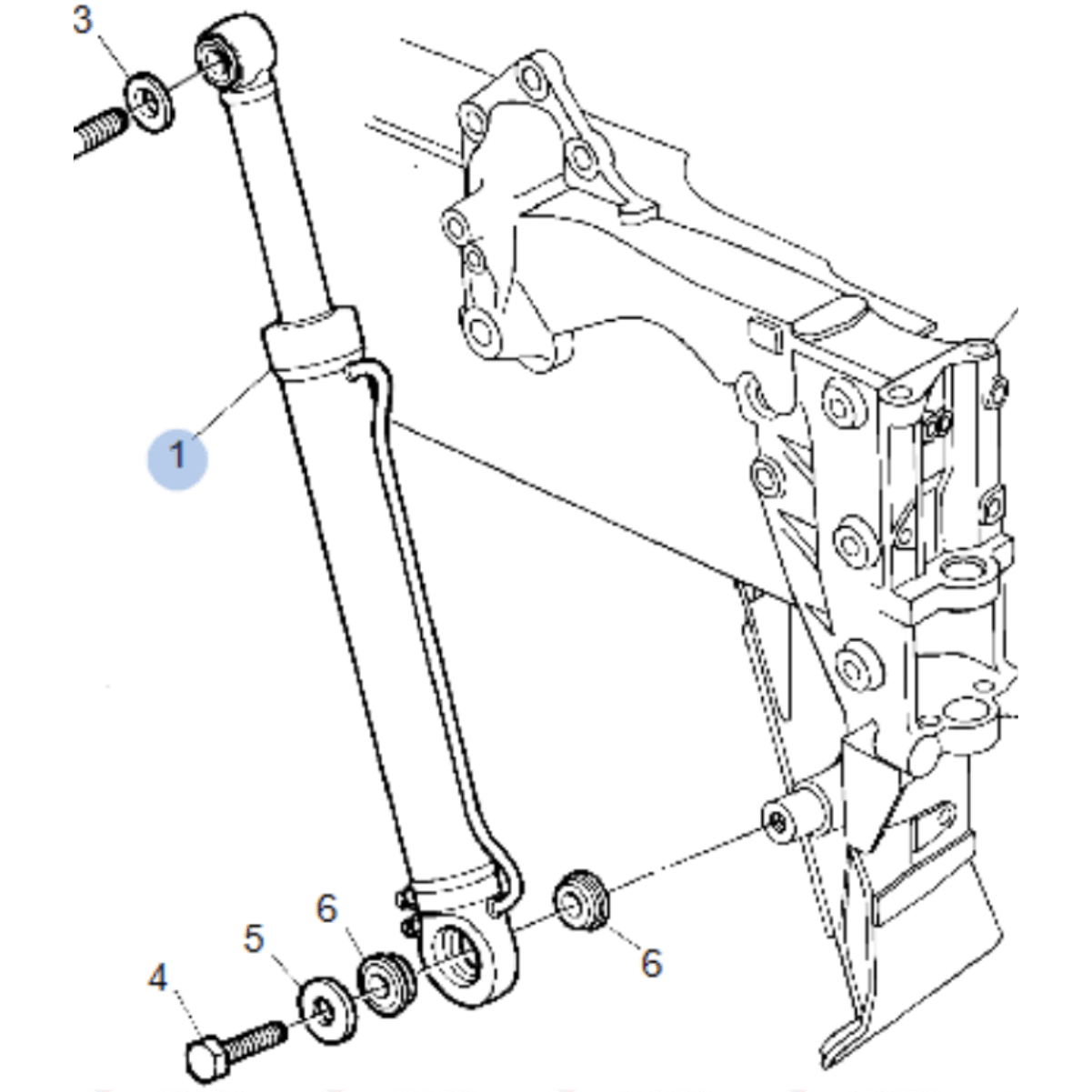 3
1
6
5
4
6