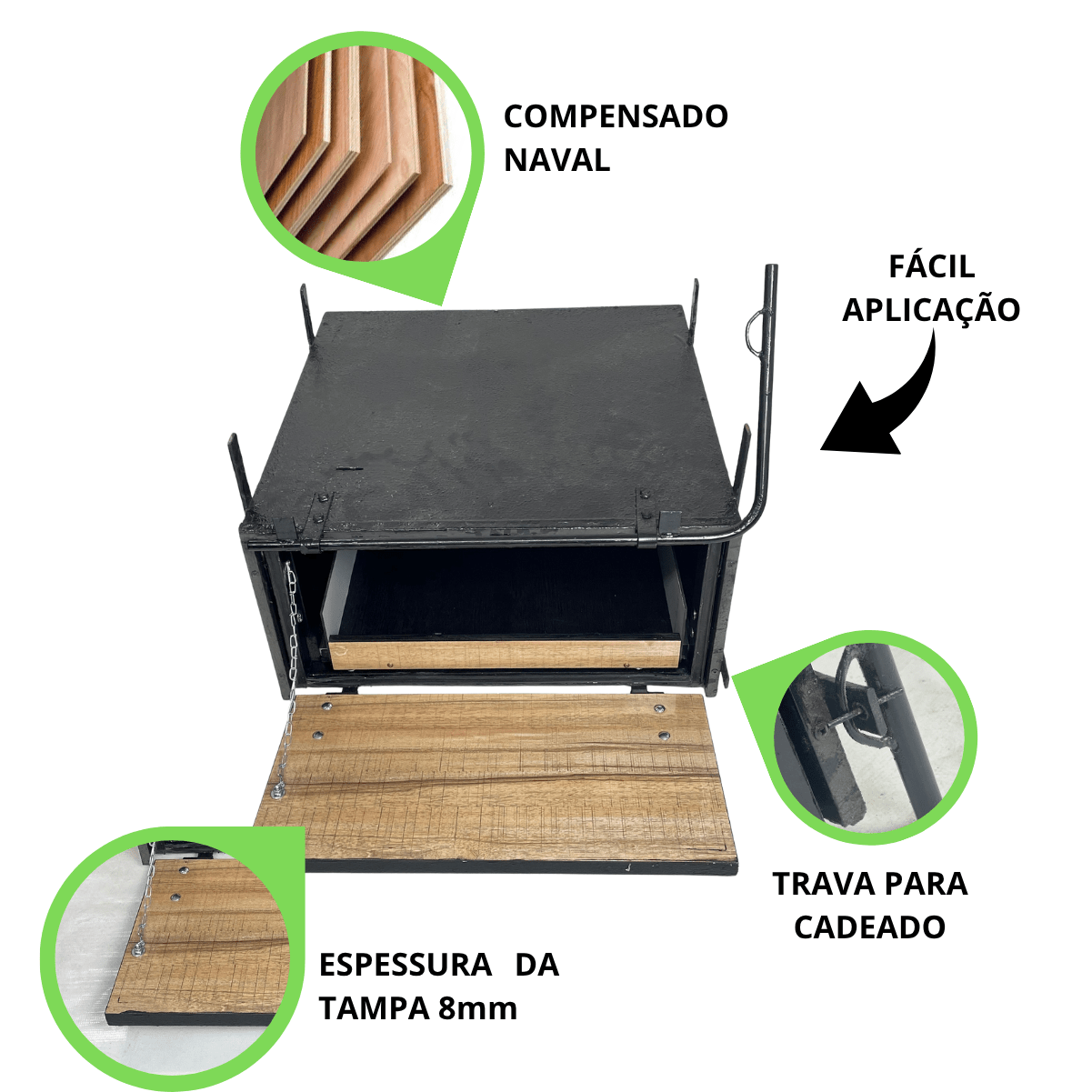 COMPENSADO NAVAL

FÁCIL APLICAÇÃO

TRAVA PARA CADEADO

ESPESSURA DA TAMPA 8mm