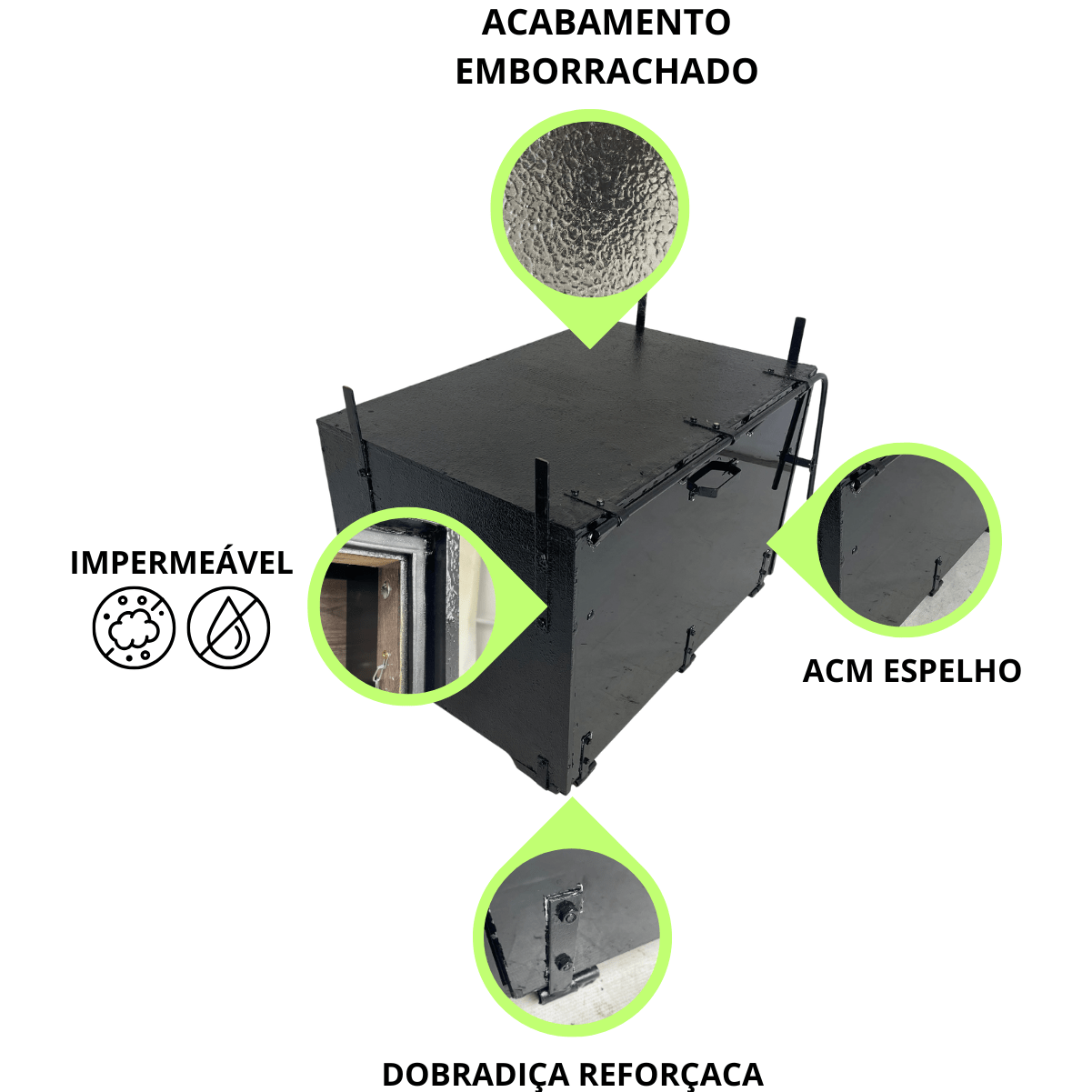 ACABAMENTO EMBORRACHADO

IMPERMEÁVEL

ACM ESPELHO

DOBRADIÇA REFORÇACA