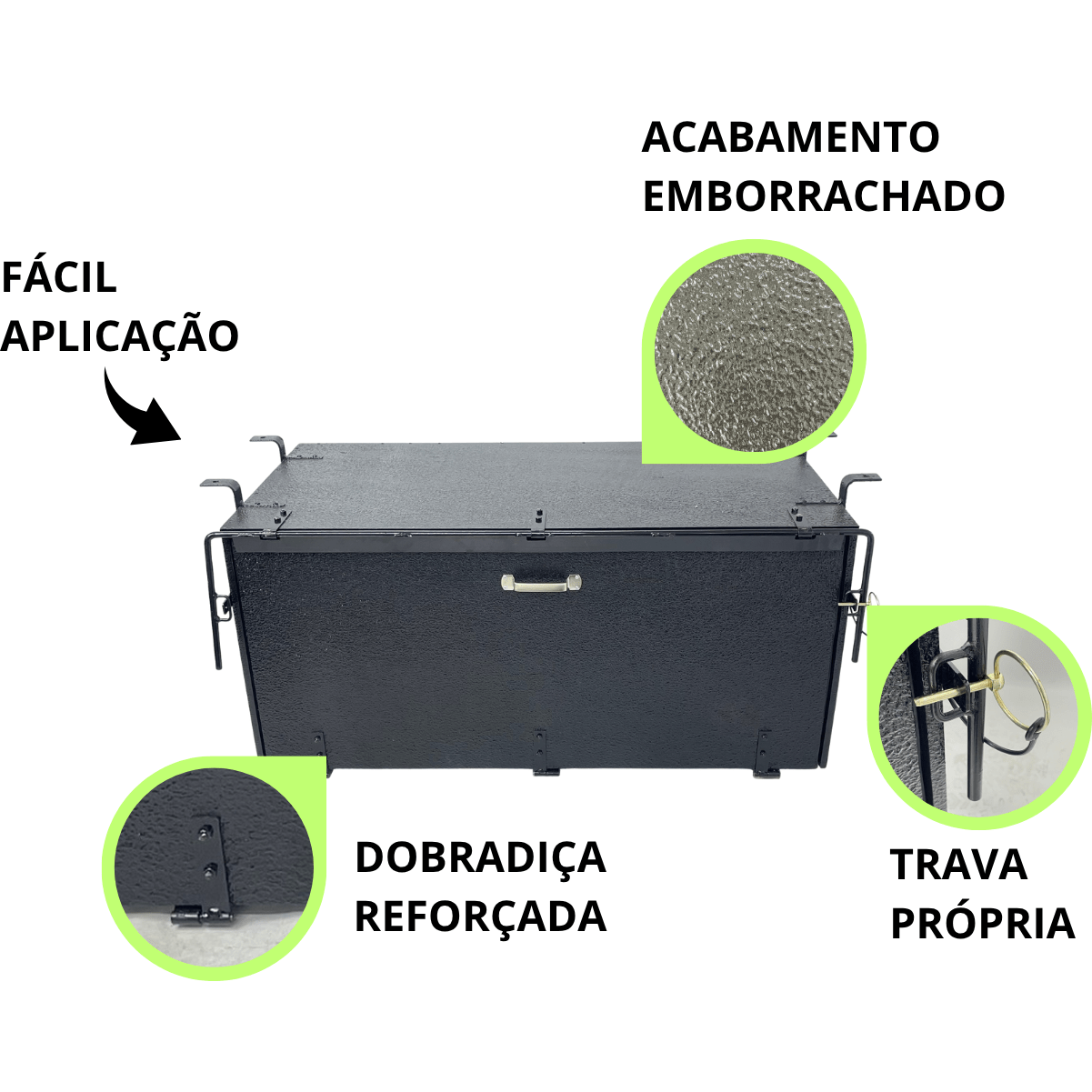 ACABAMENTO EMBORRACHADO

FÁCIL APLICAÇÃO

DOBRADIÇA REFORÇADA

TRAVA PRÓPRIA