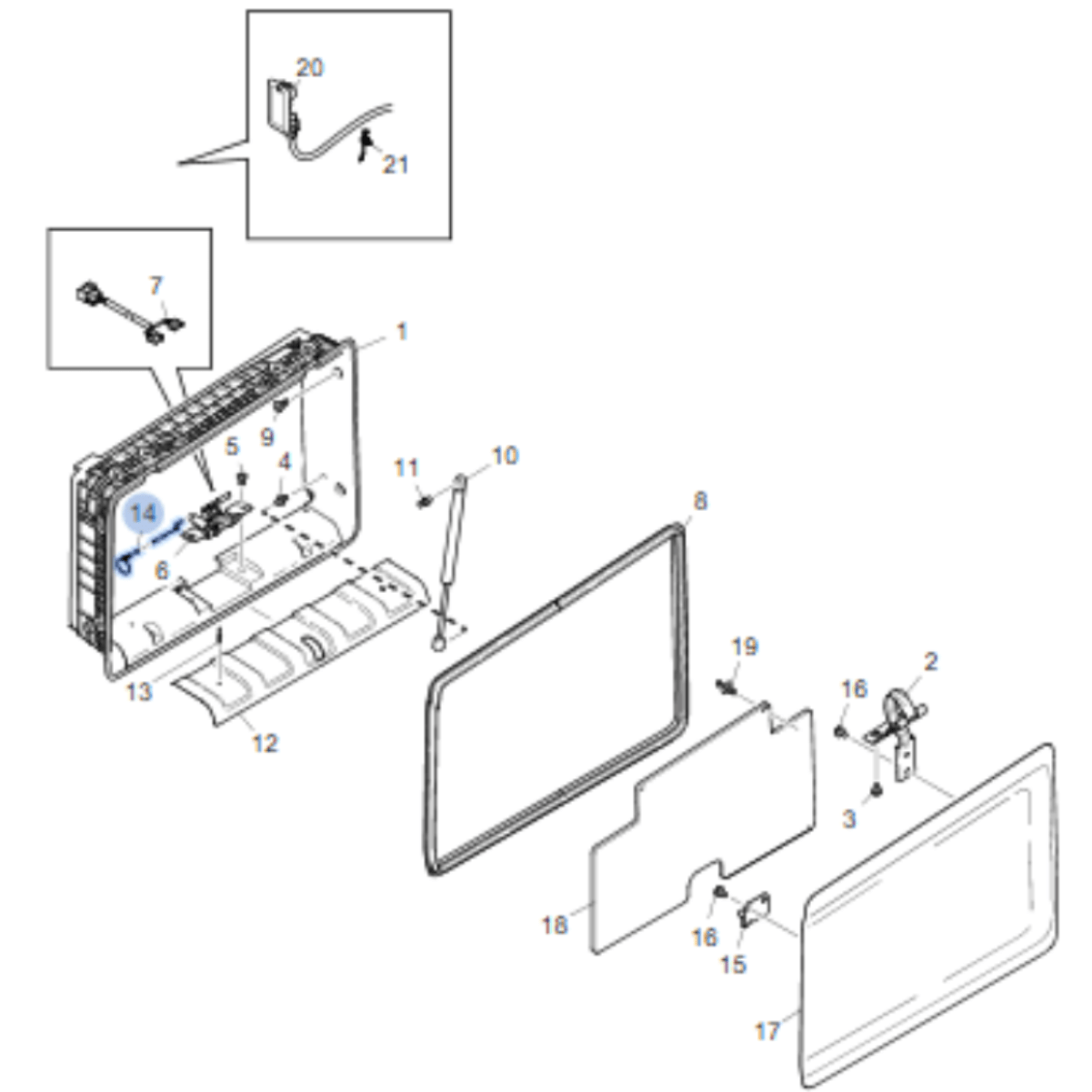 20
21
7
1
9
5
4
11
10
14
6
8
13
12
19
2
16
3
18
16
15
17