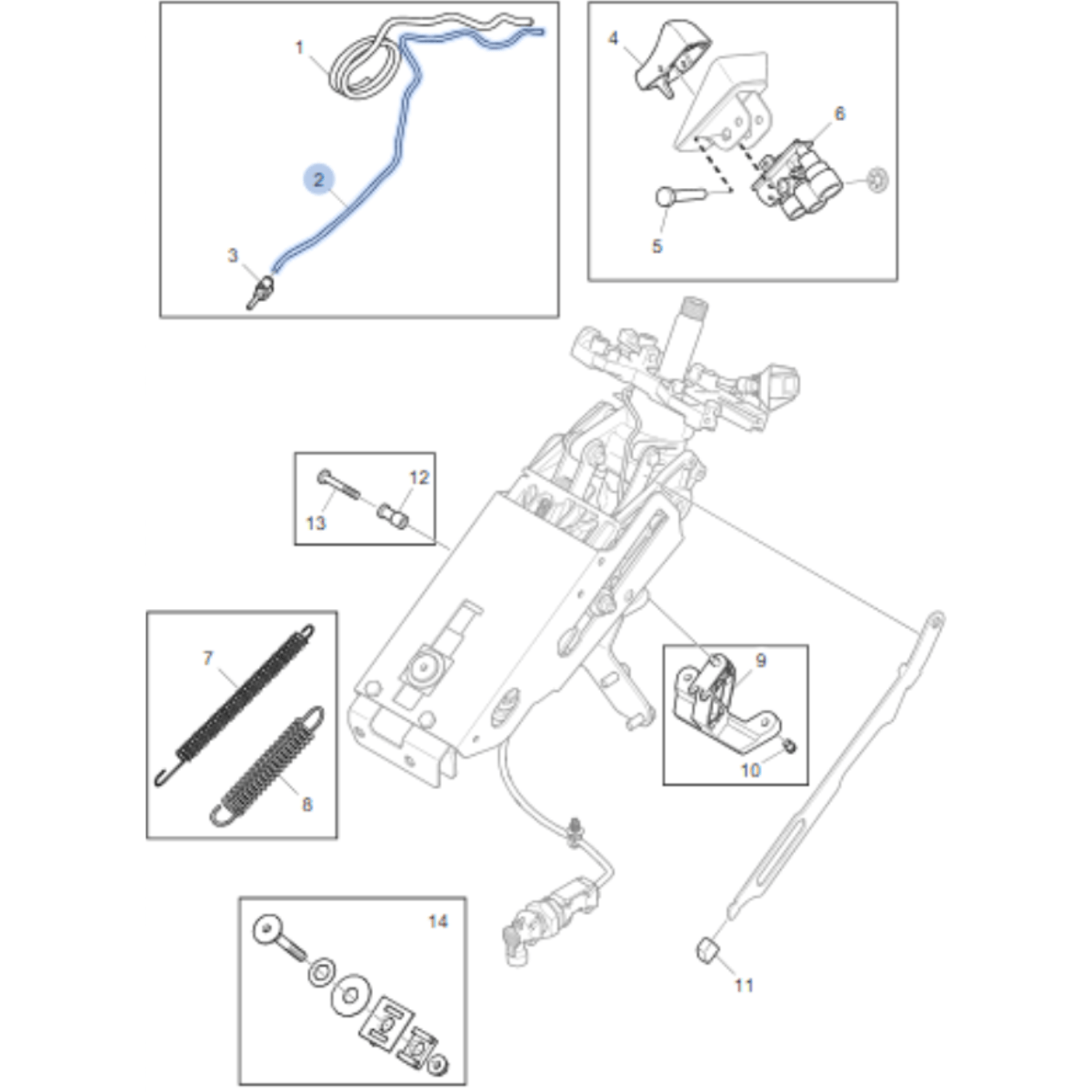 1
2
3
4
6
5
12
13
7
8
9
10
14
11