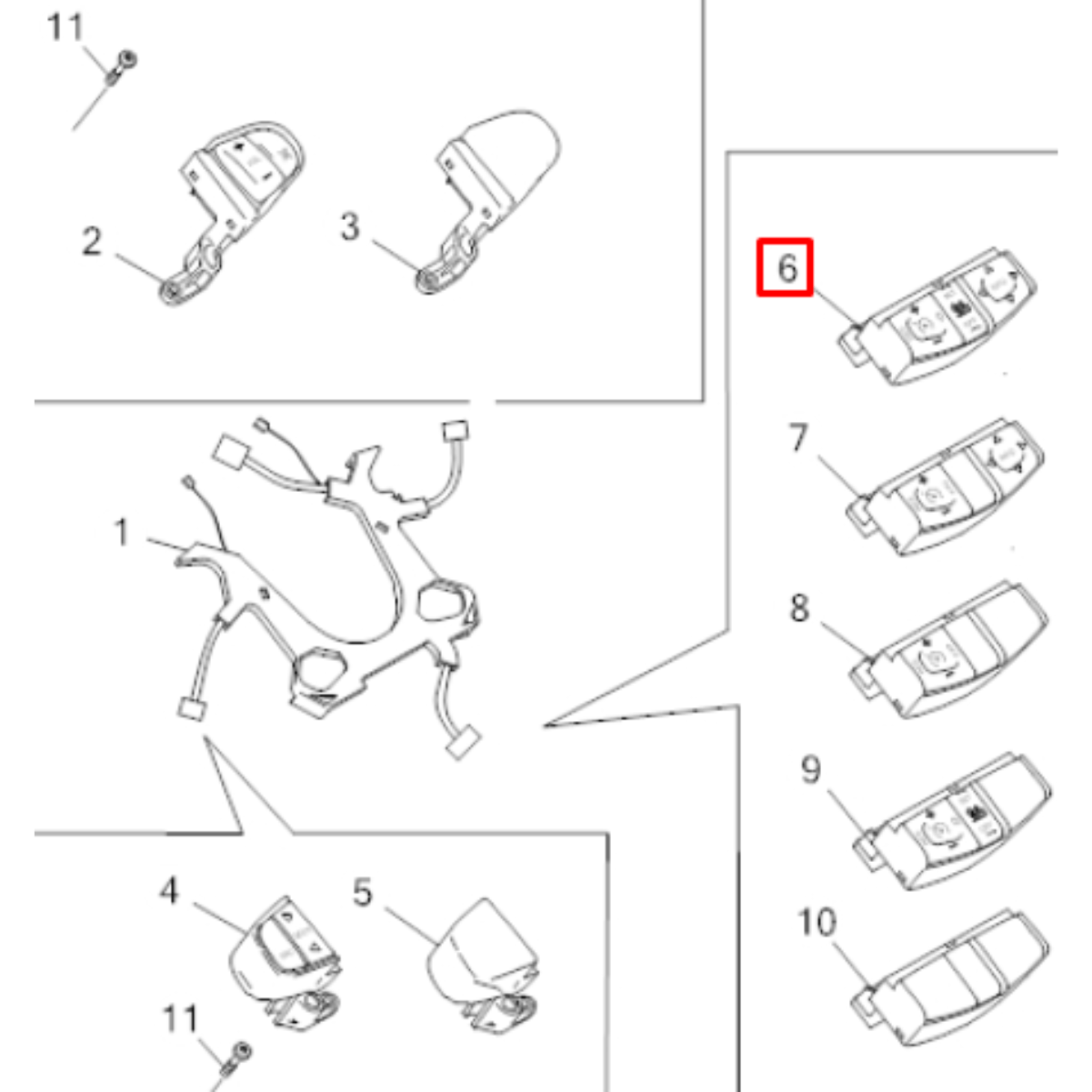 11
2
3
6
7
1
8
9
4
5
10
11