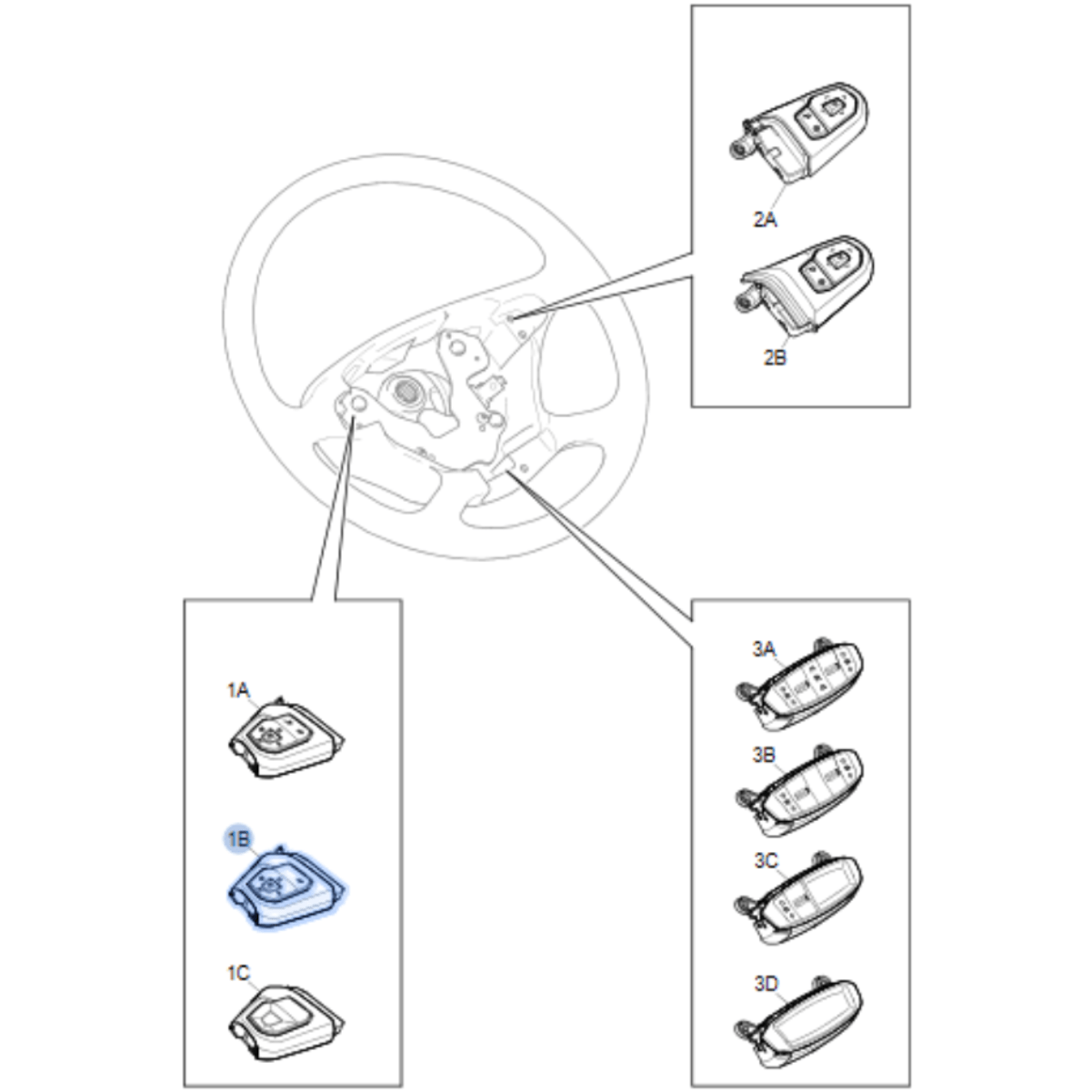 2A

2B

1A

1B

1C

3A

3B

3C

3D