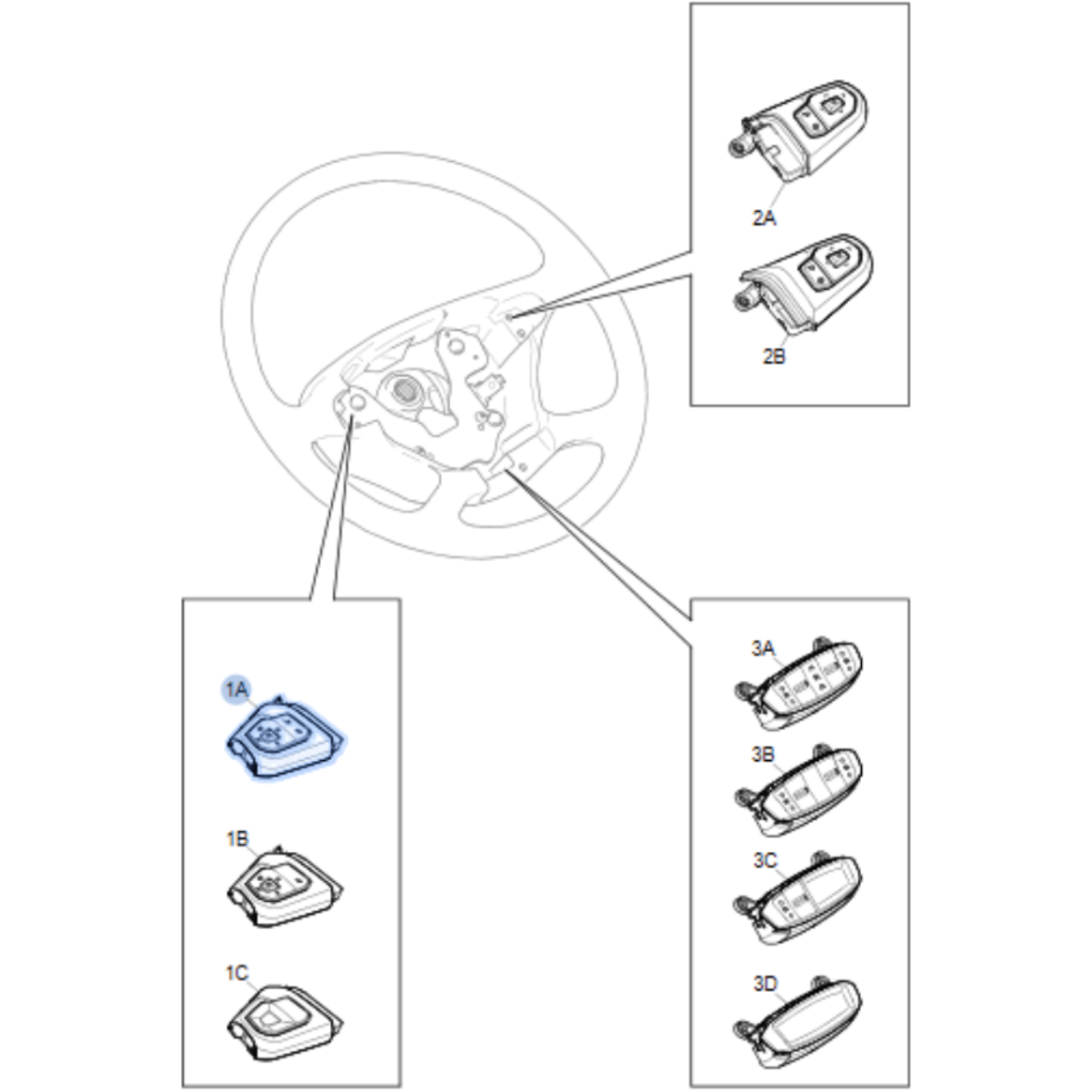 2A
2B
1A
1B
1C
3A
3B
3C
3D