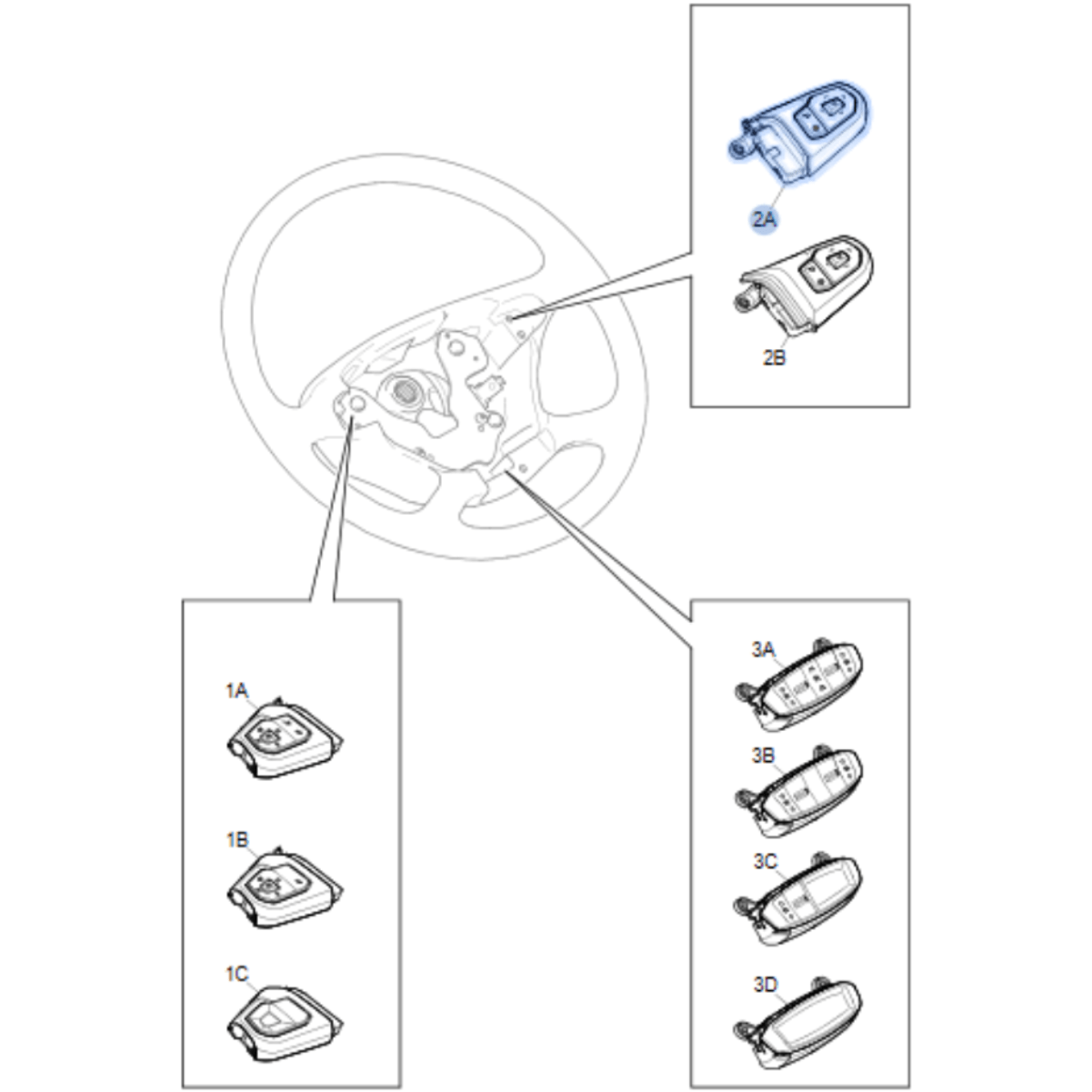 2A
2B
1A
1B
1C
3A
3B
3C
3D