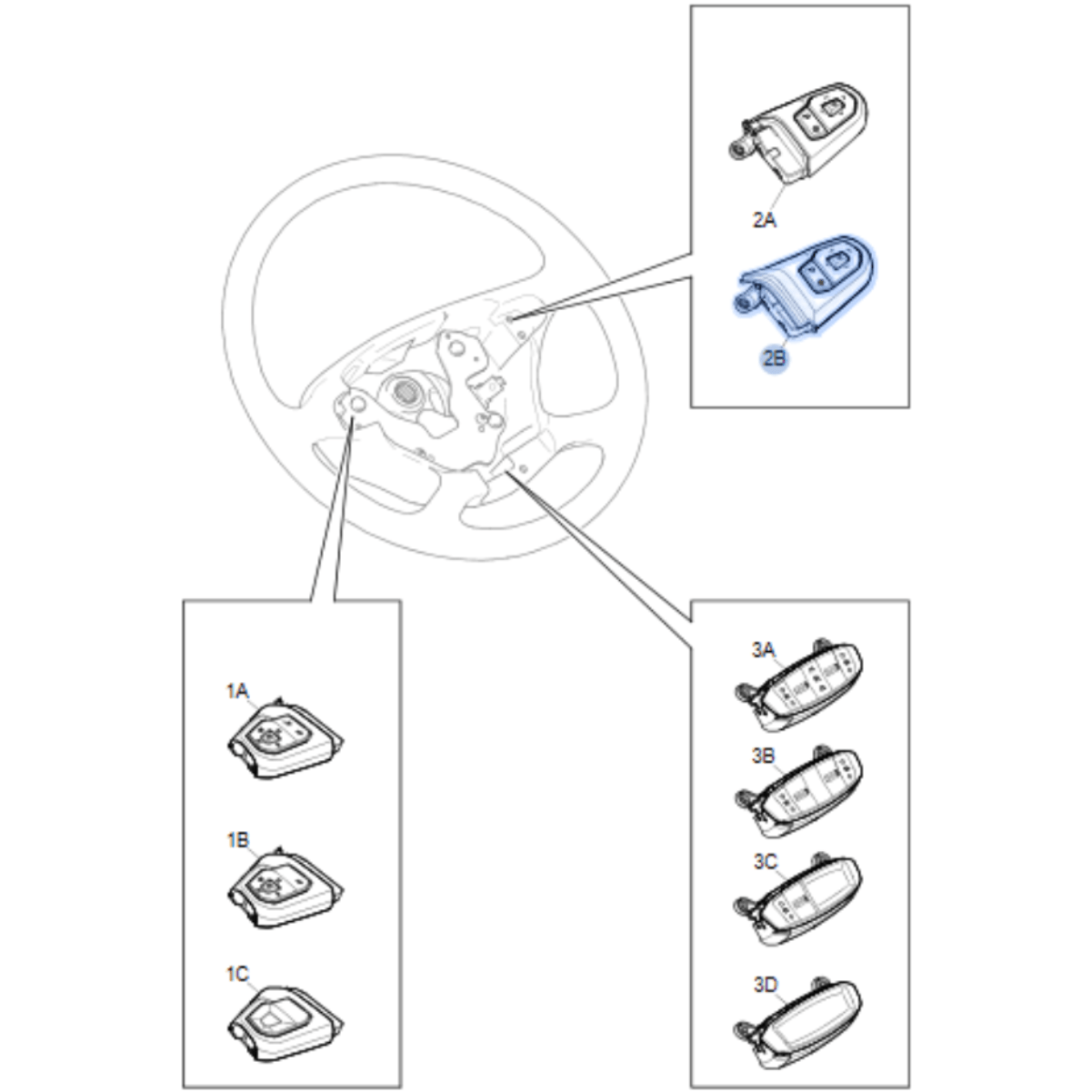 2A
2B
1A
1B
1C
3A
3B
3C
3D