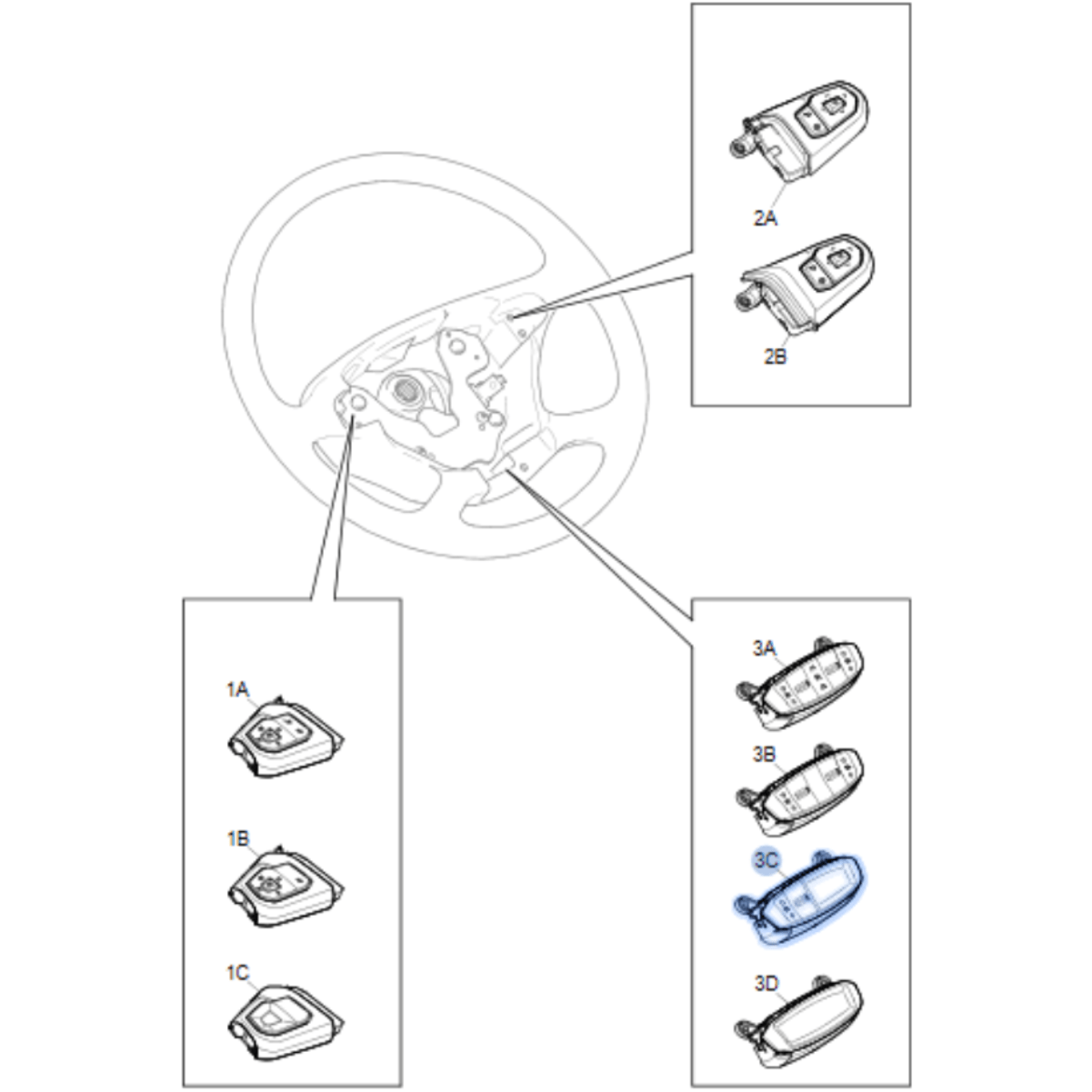 2A

2B

1A

1B

1C

3A

3B

3C

3D