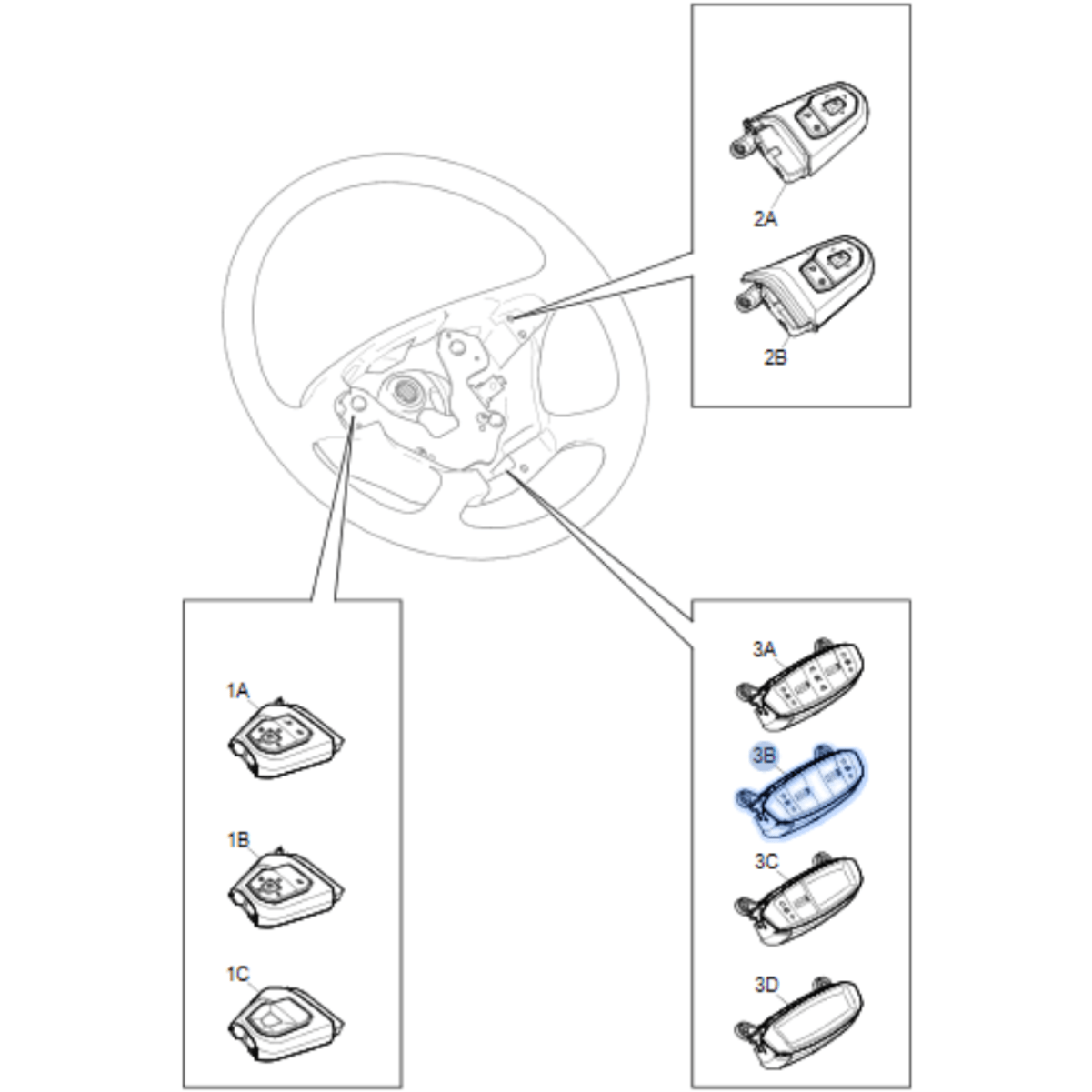 2A

2B

1A

1B

1C

3A

3B

3C

3D