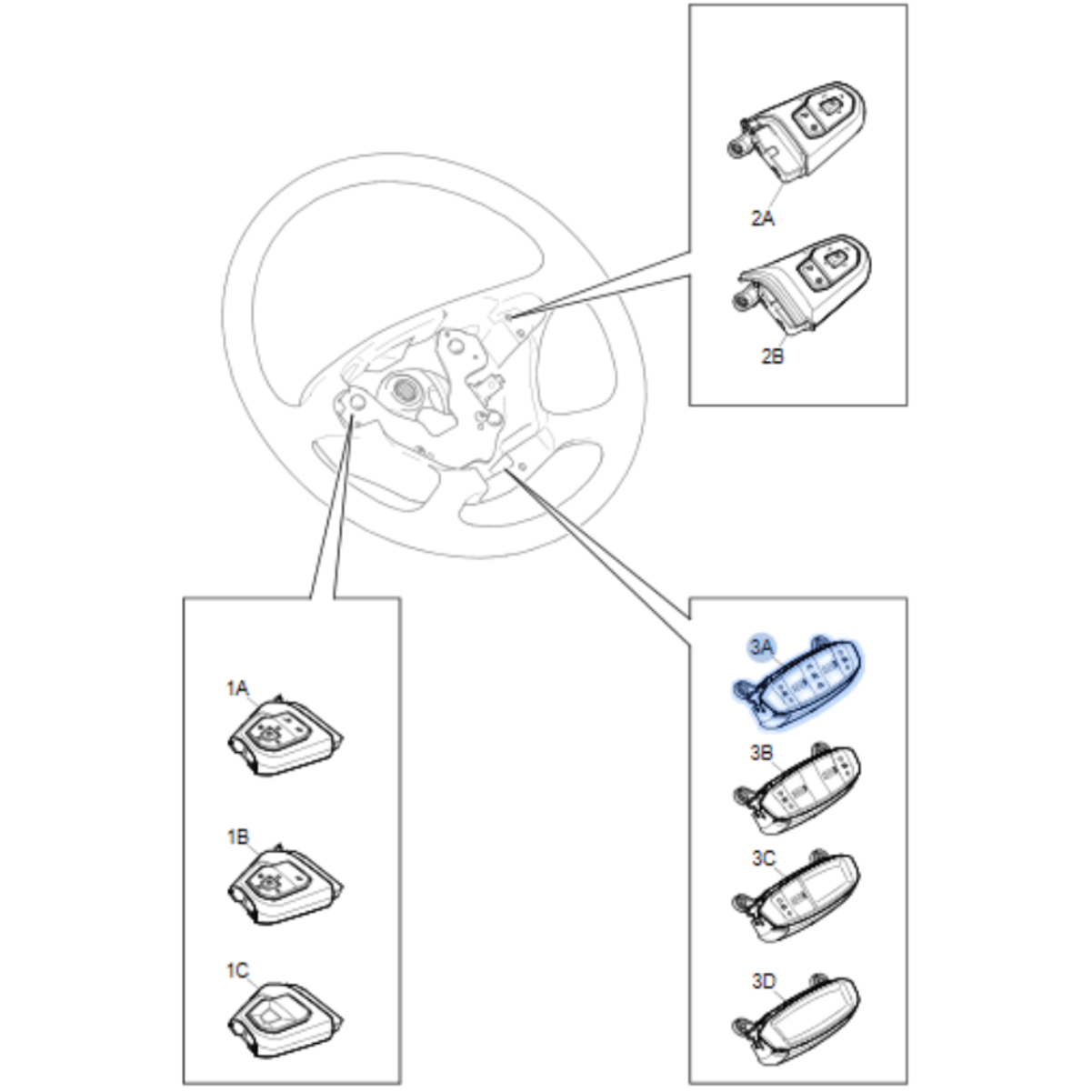 2A

2B

1A

1B

1C

3A

3B

3C

3D