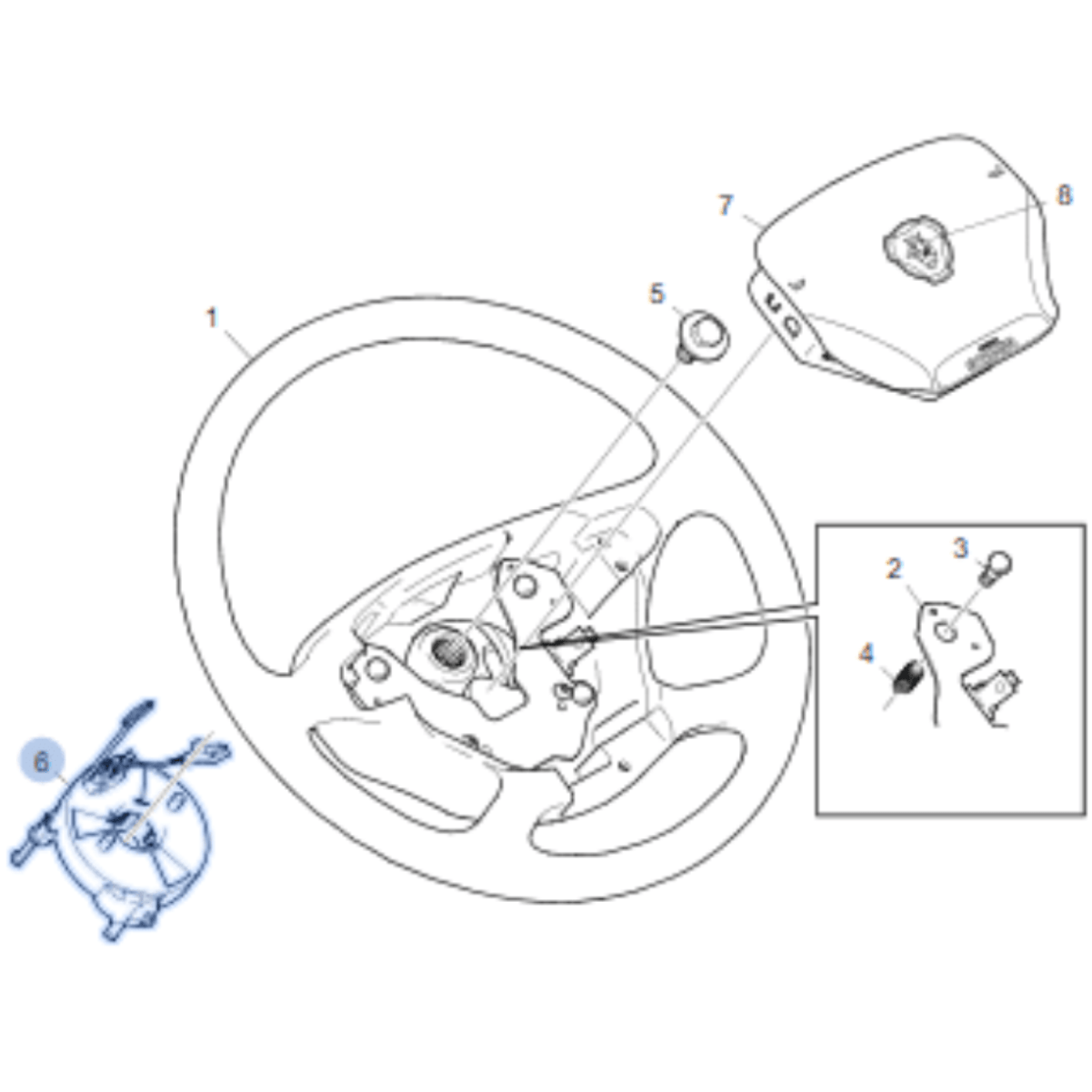 7
8
5
1
3
2
4
6